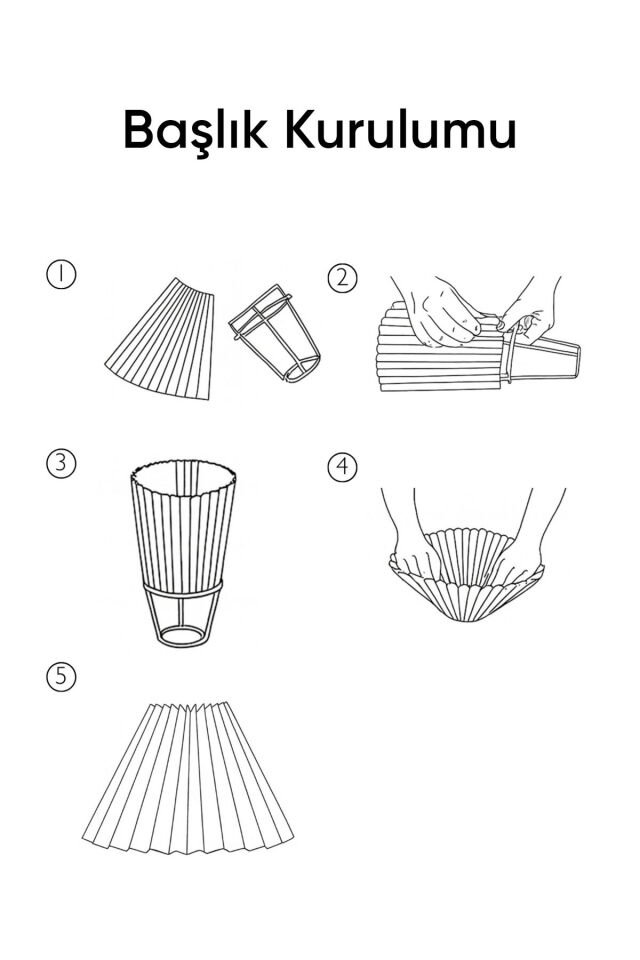 Başlık Kurulumu

①

②

③

④

⑤